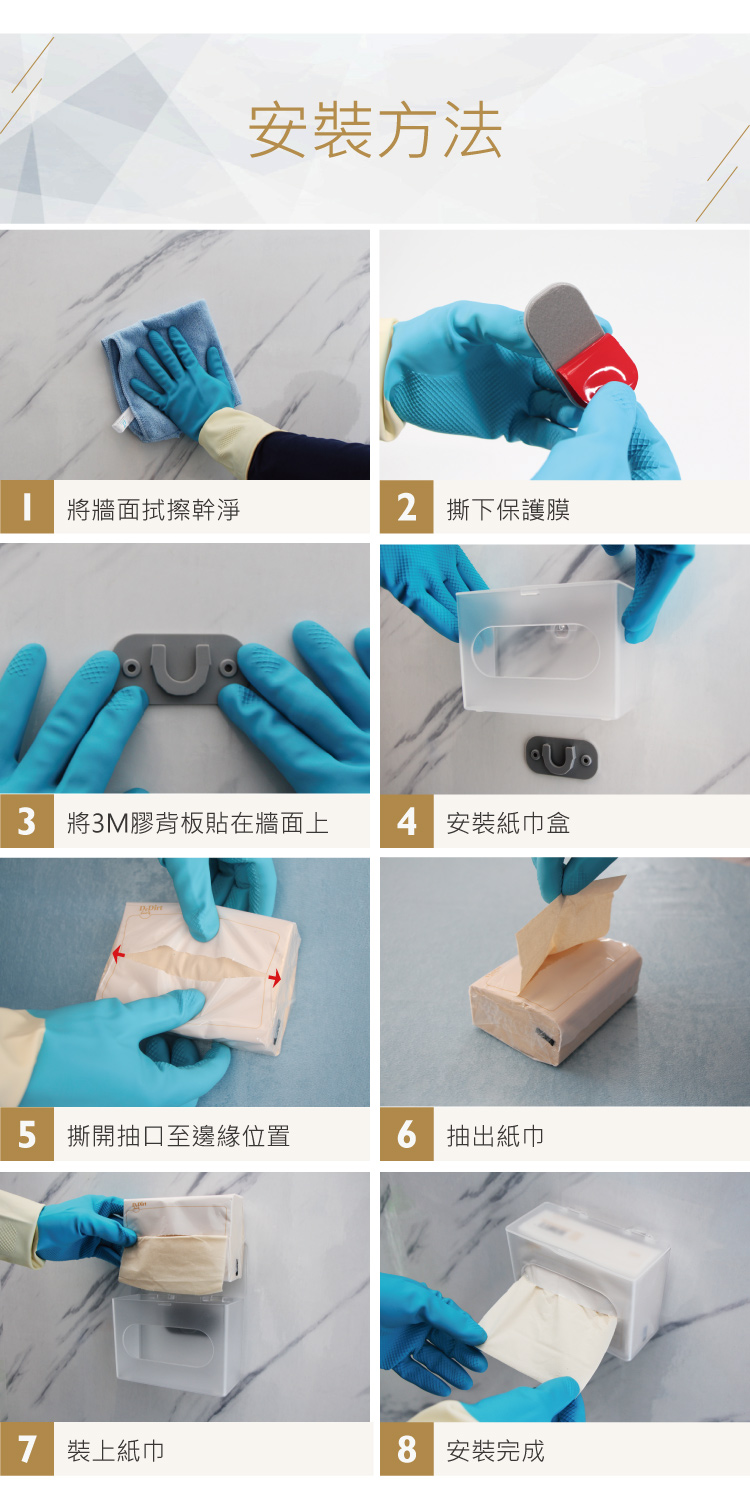 安裝方法

1 將牆面拭擦幹淨

2 撕下保護膜

3 將3M膠背板貼在牆面上

4 安裝紙巾盒

5 撕開抽口至邊緣位置

6 抽出紙巾

7 裝上紙巾

8 安裝完成