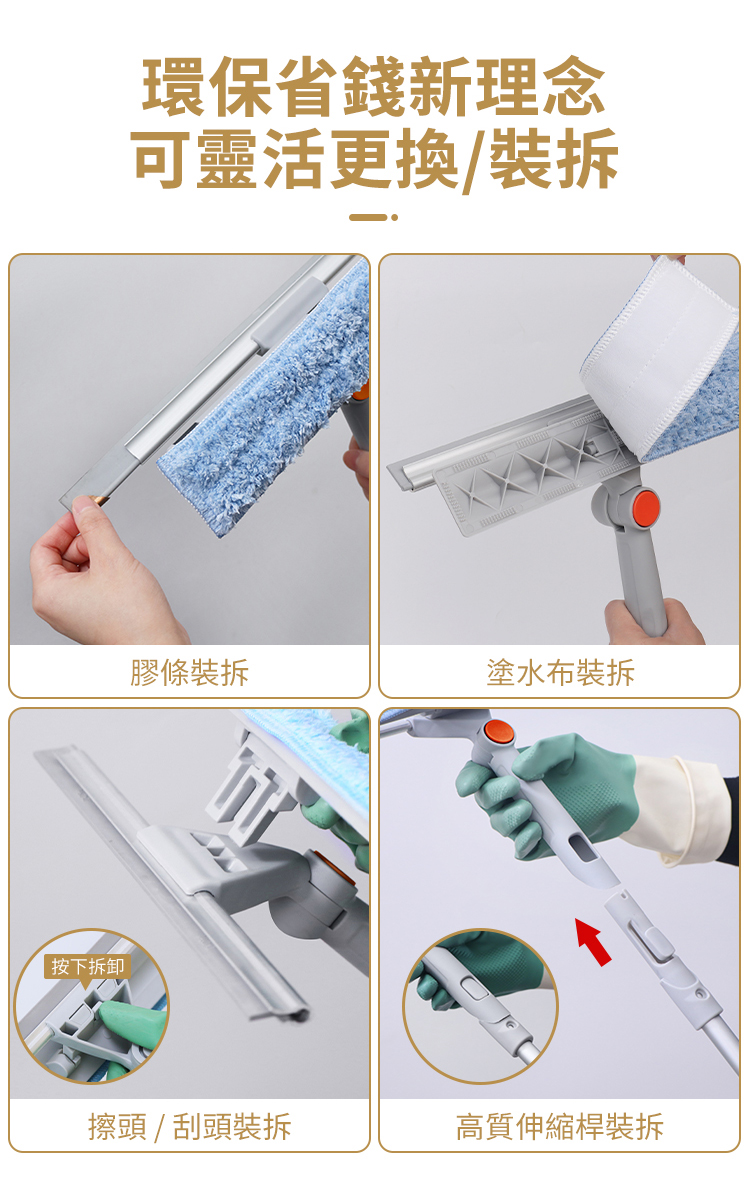 環保省錢新理念
可靈活更換/裝拆

膠條裝拆

塗水布裝拆

按下拆卸

擦頭 / 刮頭裝拆

高質伸縮桿裝拆