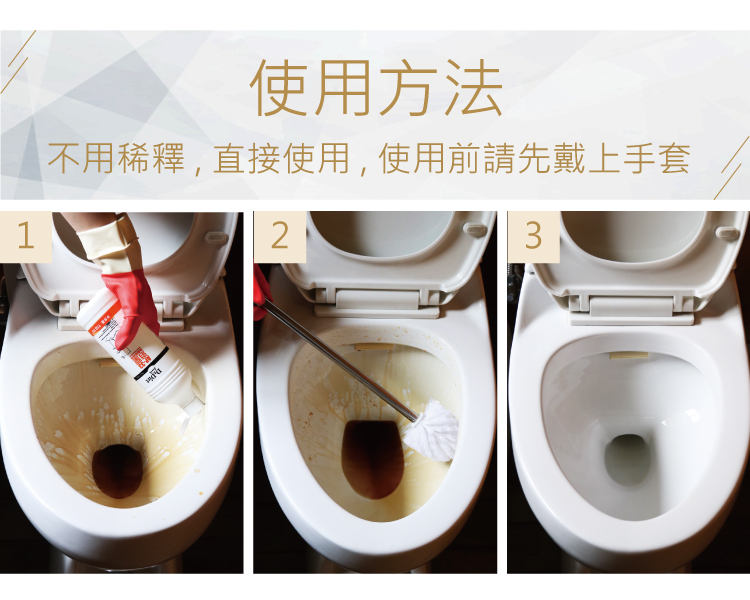 使用方法

不用稀釋，直接使用，使用前請先戴上手套

1

2

3