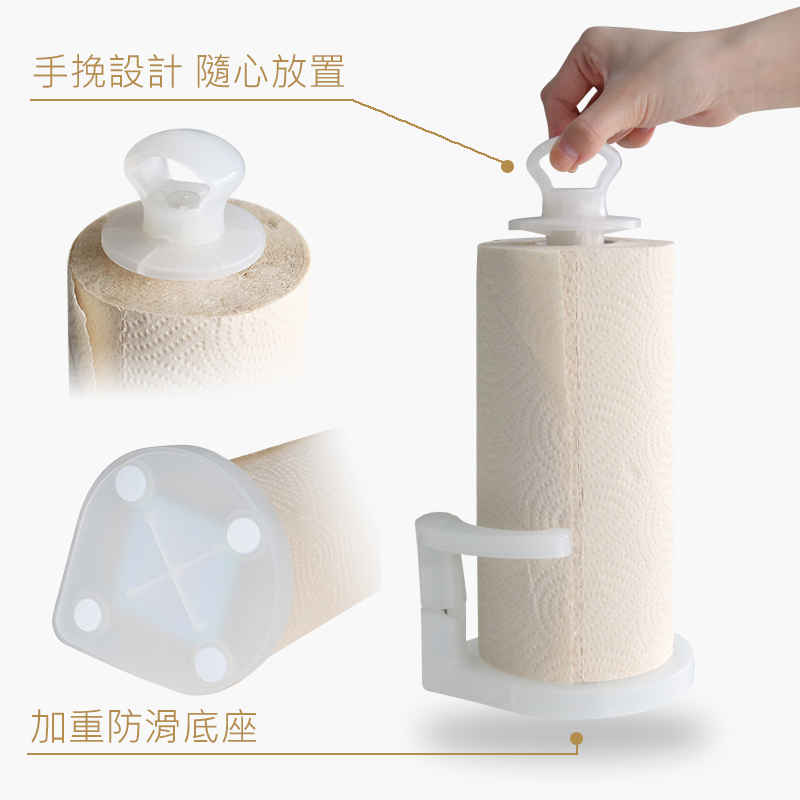 手挽設計 隨心放置

加重防滑底座