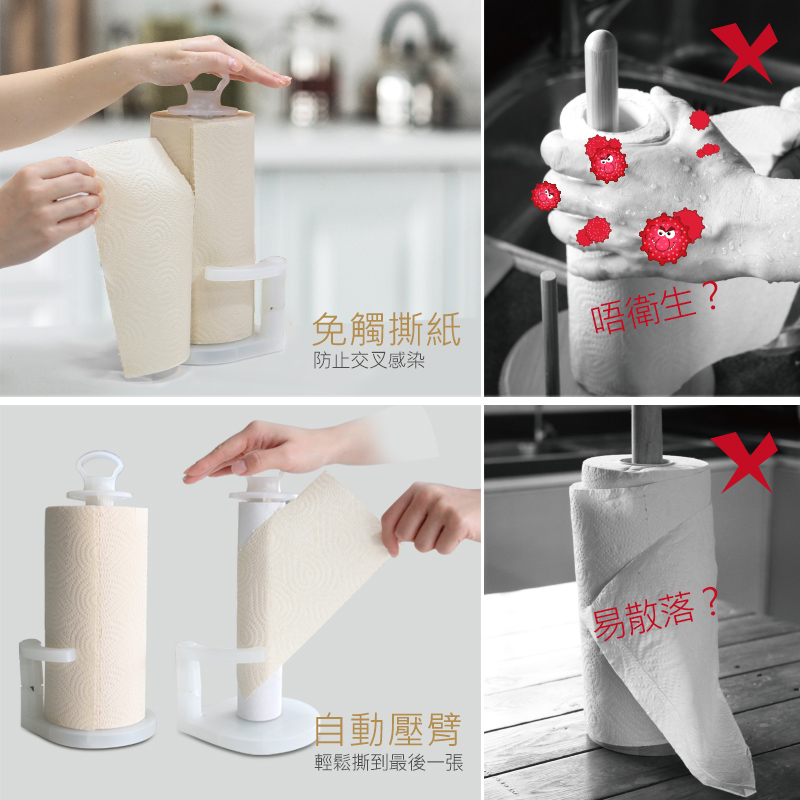 免觸撕紙
防止交叉感染

唔衛生？

自動壓臂
輕鬆撕到最後一張

易散落？